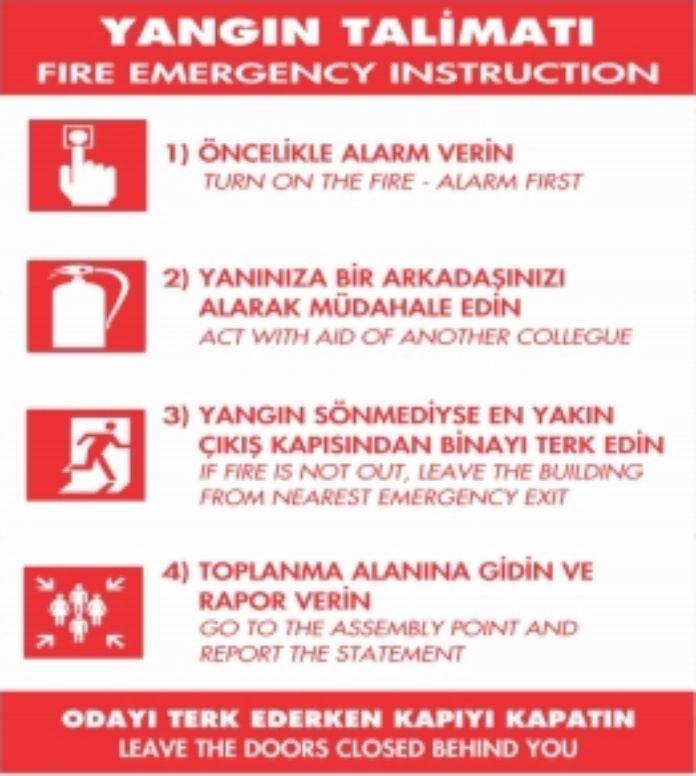 YANGIN TALİMATI
FIRE EMERGENCY INSTRUCTION

1) ÖNCELİKLE ALARM VERİN
TURN ON THE FIRE - ALARM FIRST

2) YANINIZA BİR ARKADAŞINIZI ALARAK MÜDAHALE EDİN
ACT WITH AID OF ANOTHER COLLEGUE

3) YANGIN SÖNMEDİYSE EN YAKIN ÇIKIŞ KAPISINDAN BİNAYI TERK EDİN
IF FIRE IS NOT OUT, LEAVE THE BUILDING FROM NEAREST EMERGENCY EXIT

4) TOPLANMA ALANINA GİDİN VE RAPOR VERİN
GO TO THE ASSEMBLY POINT AND REPORT THE STATEMENT

ODAYI TERK EDERKEN KAPIYI KAPATIN
LEAVE THE DOORS CLOSED BEHIND YOU